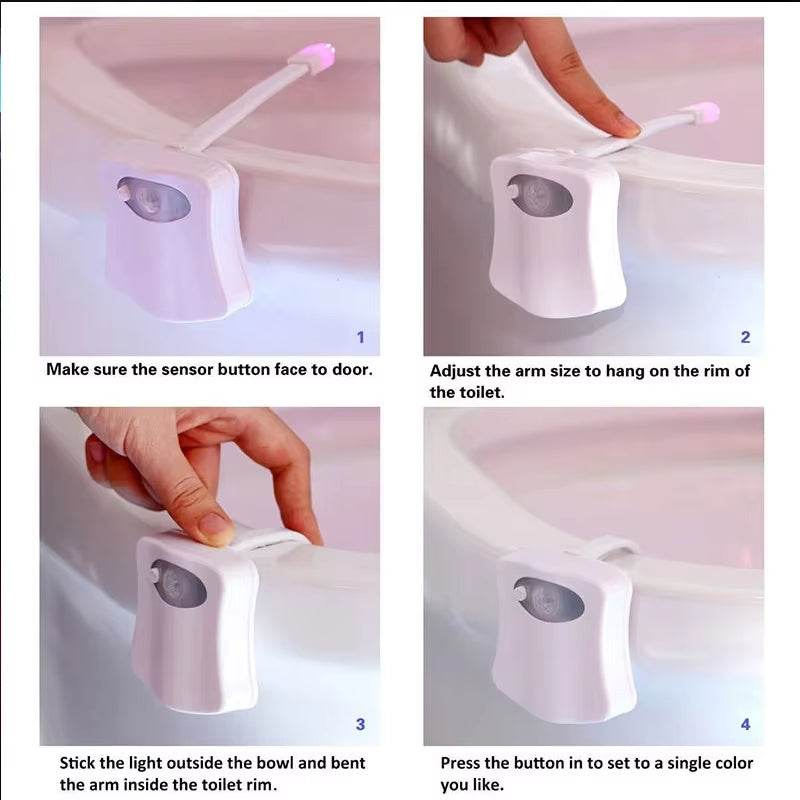 1

Make sure the sensor button face to door.

2

Adjust the arm size to hang on the rim of the toilet.

3

Stick the light outside the bowl and bent the arm inside the toilet rim.

4

Press the button in to set to a single color you like.