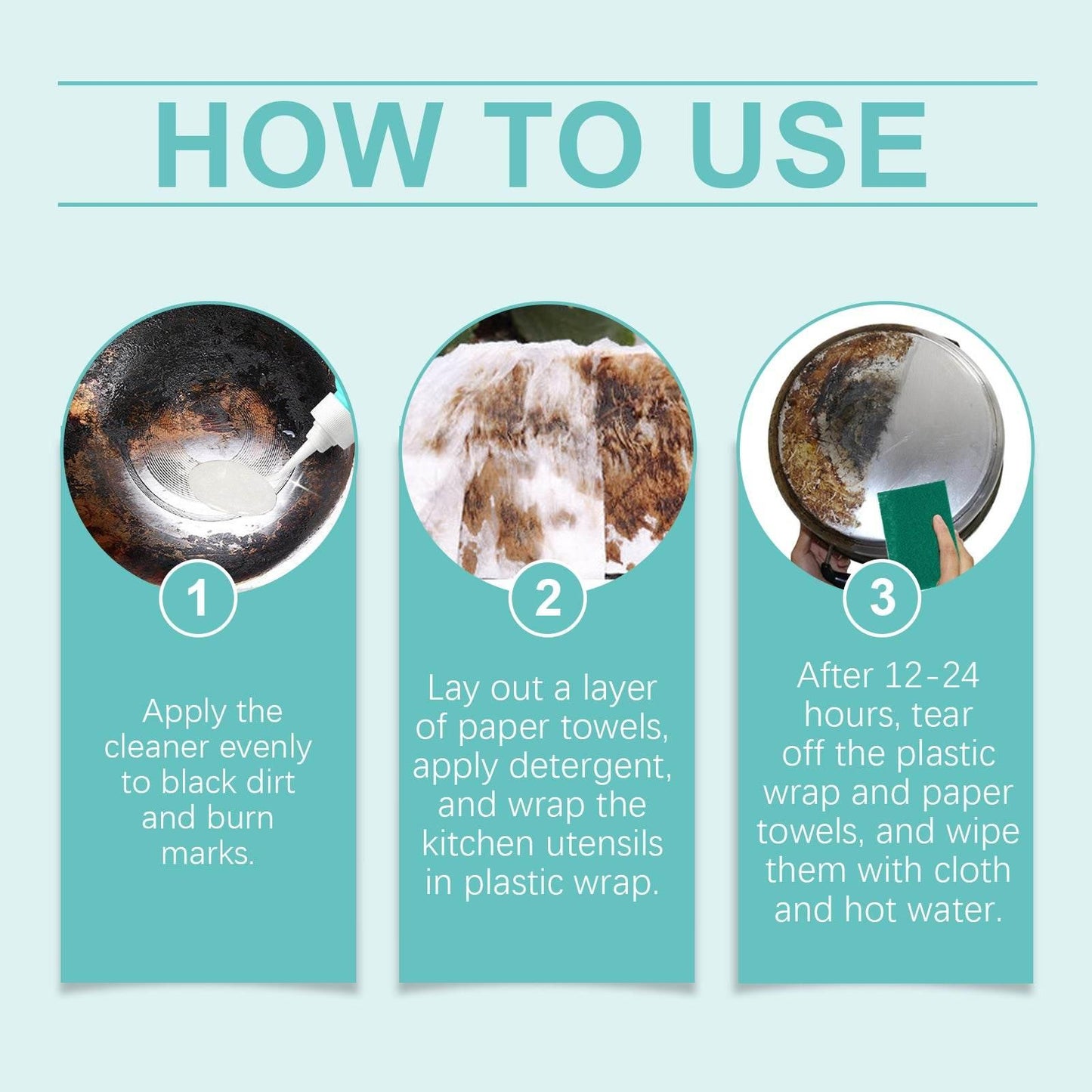 HOW TO USE

1

Apply the cleaner evenly to black dirt and burn marks.

2

Lay out a layer of paper towels, apply detergent, and wrap the kitchen utensils in plastic wrap.

3

After 12-24 hours, tear off the plastic wrap and paper towels, and wipe them with cloth and hot water.