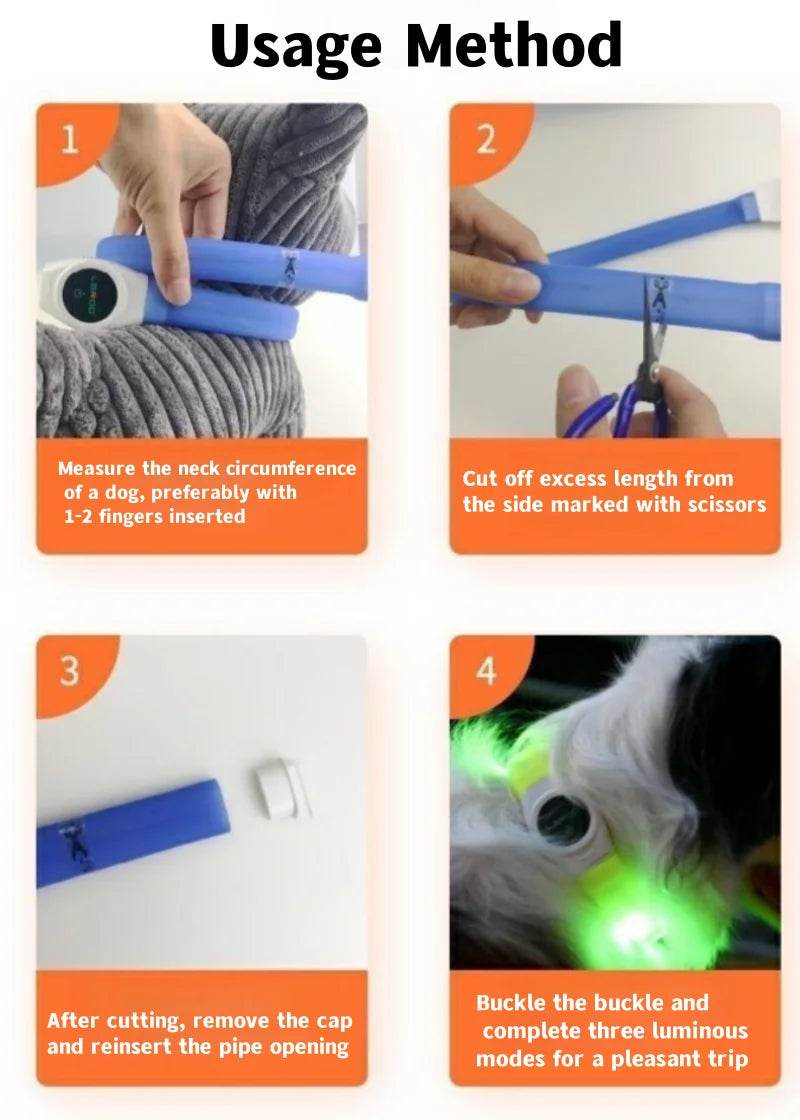 Usage Method

1

Measure the neck circumference of a dog, preferably with 1-2 fingers inserted

2

Cut off excess length from the side marked with scissors

3

After cutting, remove the cap and reinsert the pipe opening

4

Buckle the buckle and complete three luminous modes for a pleasant trip