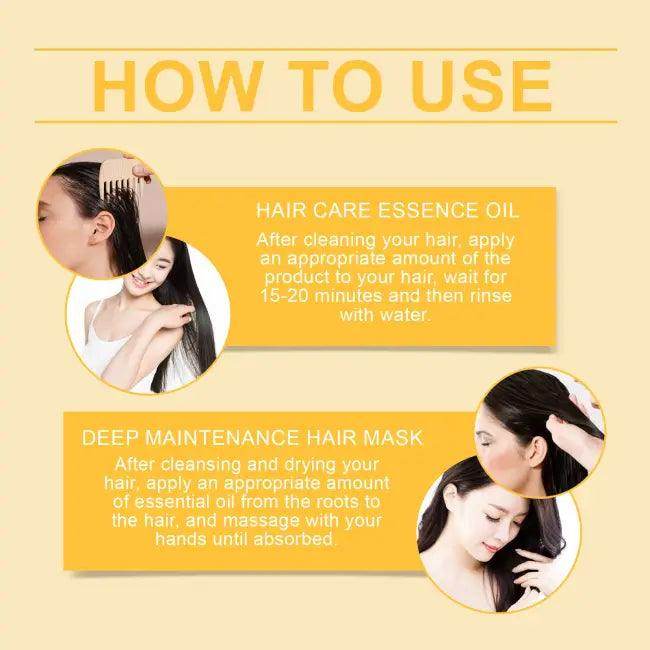 HOW TO USE

HAIR CARE ESSENCE OIL
After cleaning your hair, apply an appropriate amount of the product to your hair, wait for 15-20 minutes and then rinse with water.

DEEP MAINTENANCE HAIR MASK
After cleansing and drying your hair, apply an appropriate amount of essential oil from the roots to the hair, and massage with your hands until absorbed.