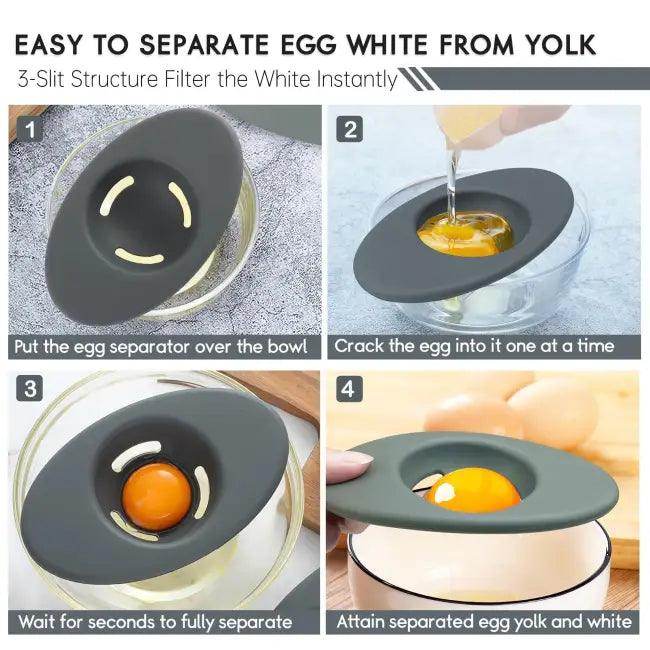 EASY TO SEPARATE EGG WHITE FROM YOLK

3-Slit Structure Filter the White Instantly

1

Put the egg separator over the bowl

2

Crack the egg into it one at a time

3

Wait for seconds to fully separate

4

Attain separated egg yolk and white