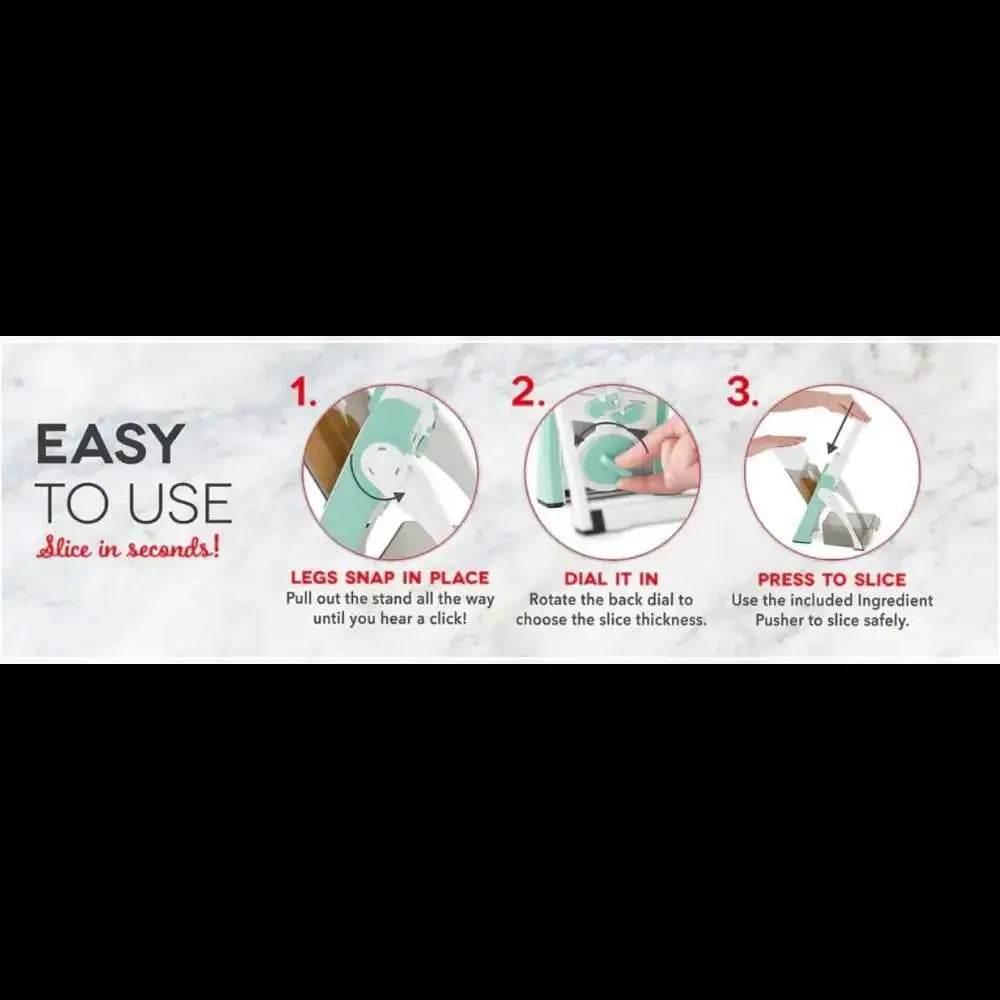 EASY
TO USE
Slice in seconds!

1.
LEGS SNAP IN PLACE
Pull out the stand all the way until you hear a click!

2.
DIAL IT IN
Rotate the back dial to choose the slice thickness.

3.
PRESS TO SLICE
Use the included Ingredient Pusher to slice safely.