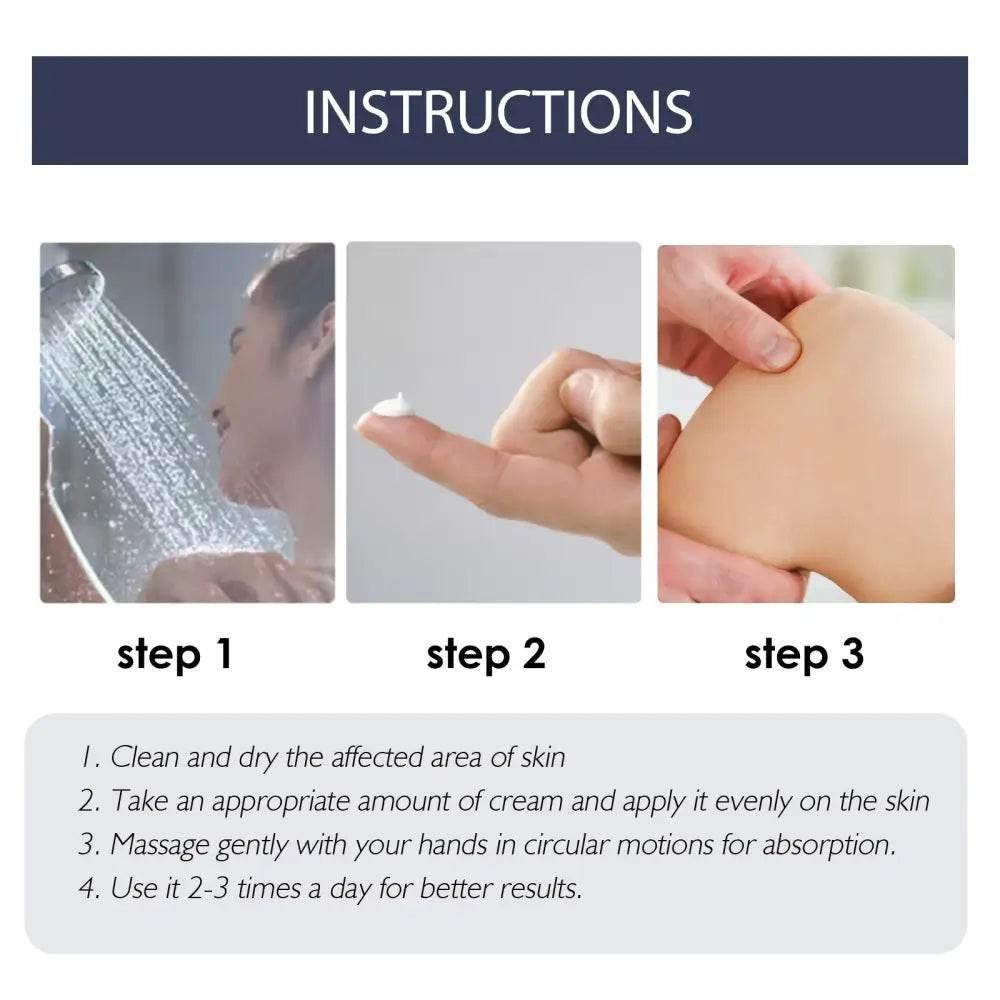 INSTRUCTIONS

step 1

step 2

step 3

1. Clean and dry the affected area of skin
2. Take an appropriate amount of cream and apply it evenly on the skin
3. Massage gently with your hands in circular motions for absorption.
4. Use it 2-3 times a day for better results.