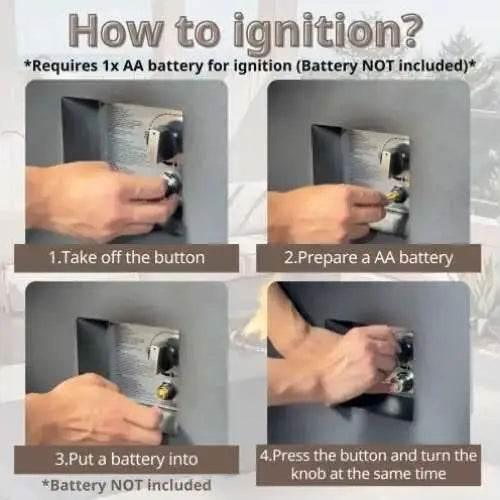 How to ignition?
*Requires 1x AA battery for ignition (Battery NOT included)*

1.Take off the button

2.Prepare a AA battery

3.Put a battery into

*Battery NOT included

4.Press the button and turn the knob at the same time