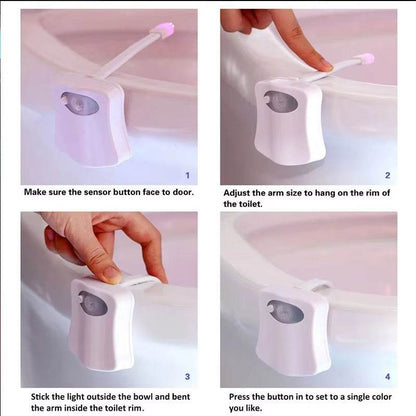 1

Make sure the sensor button face to door.

2

Adjust the arm size to hang on the rim of the toilet.

3

Stick the light outside the bowl and bent the arm inside the toilet rim.

4

Press the button in to set to a single color you like.