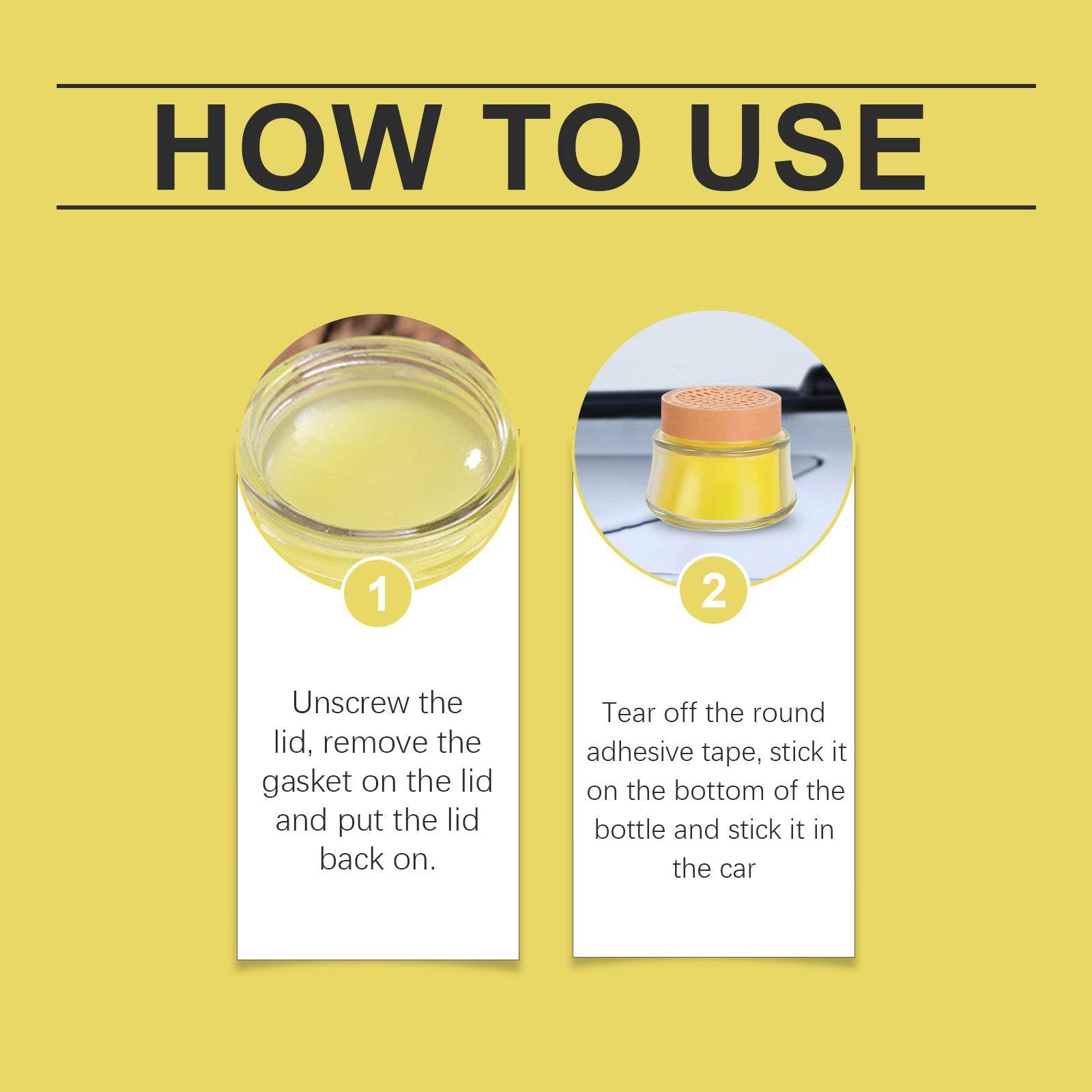 HOW TO USE

1

Unscrew the lid, remove the gasket on the lid and put the lid back on.

2

Tear off the round adhesive tape, stick it on the bottom of the bottle and stick it in the car