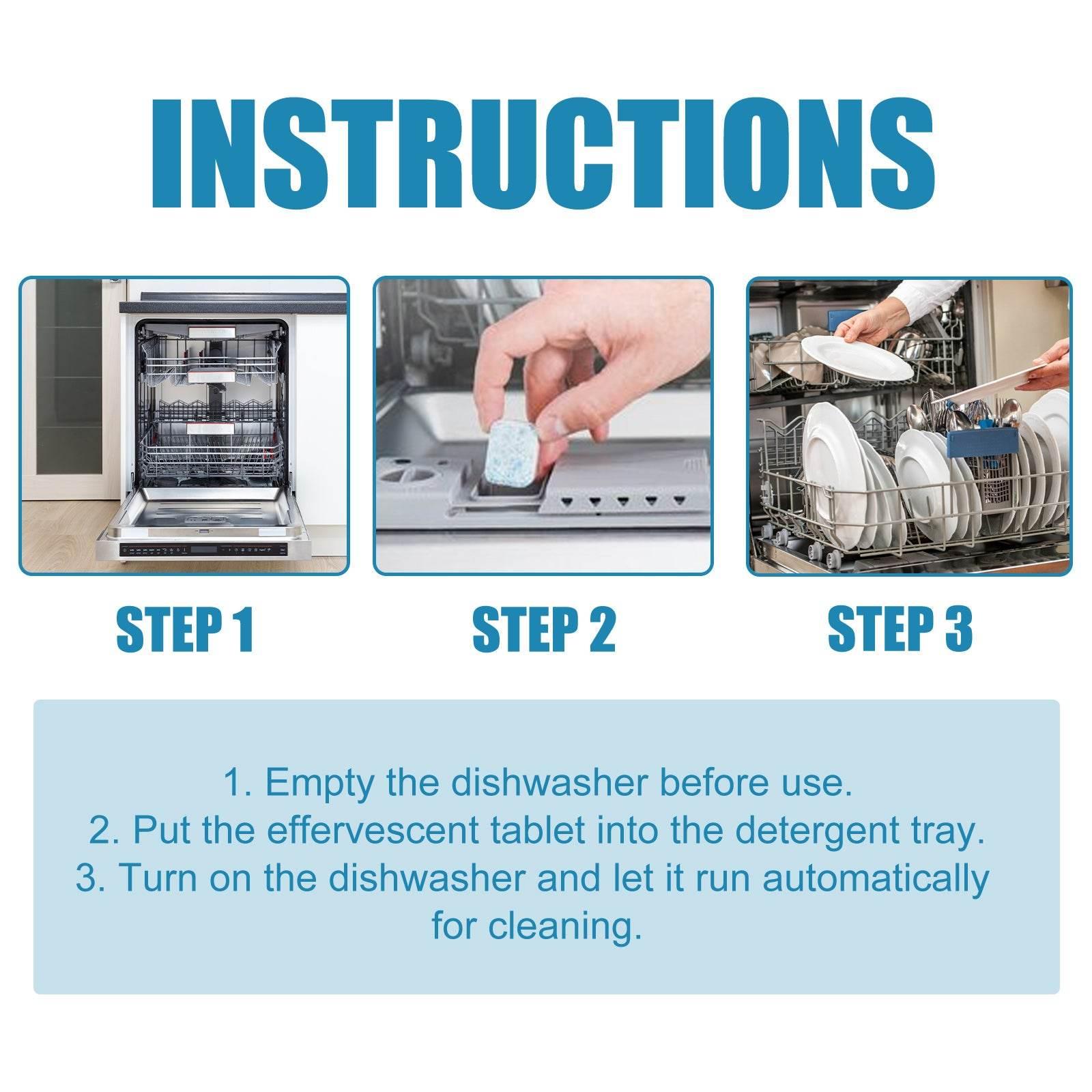 INSTRUCTIONS

STEP 1

STEP 2

STEP 3

1. Empty the dishwasher before use.
2. Put the effervescent tablet into the detergent tray.
3. Turn on the dishwasher and let it run automatically for cleaning.