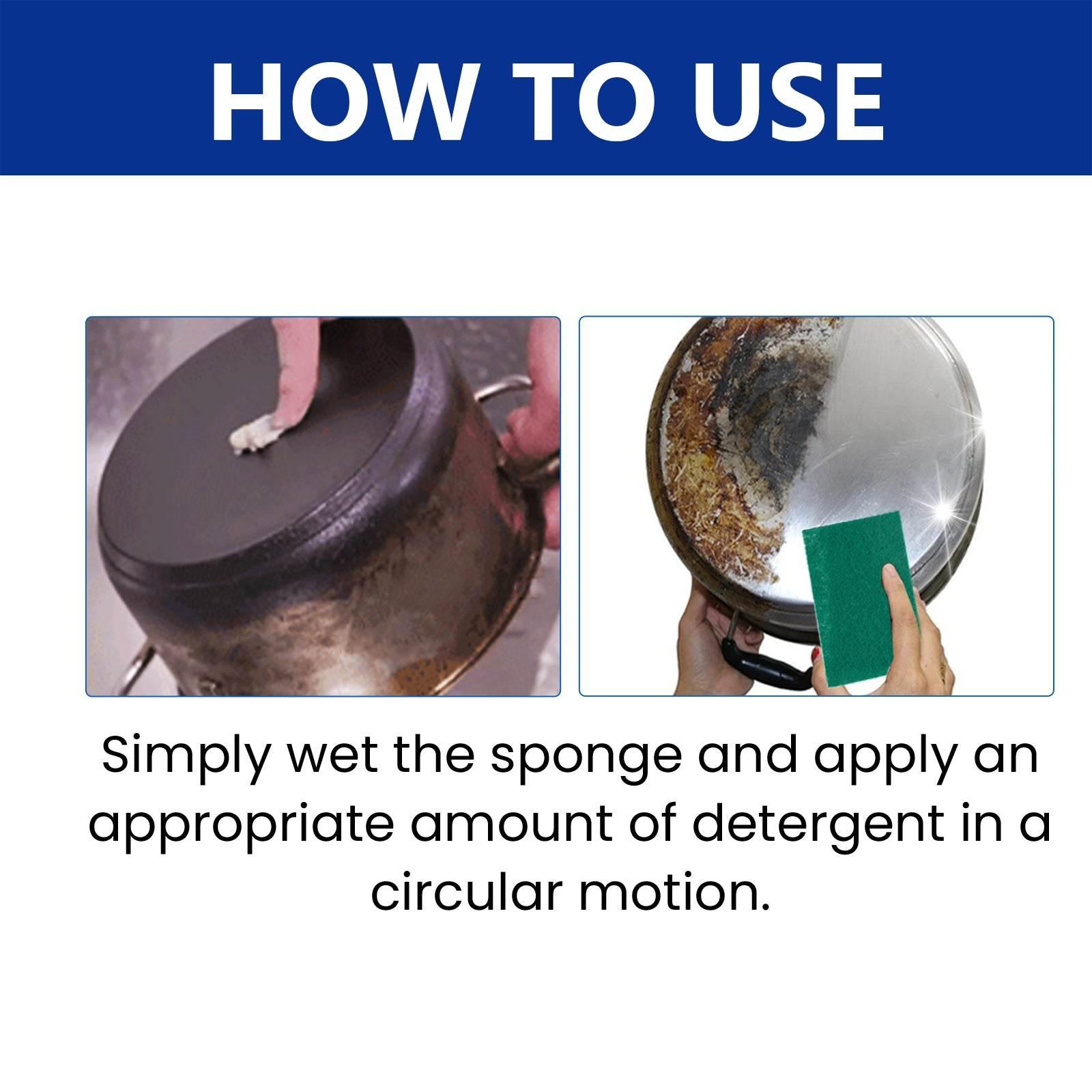 HOW TO USE

Simply wet the sponge and apply an appropriate amount of detergent in a circular motion.