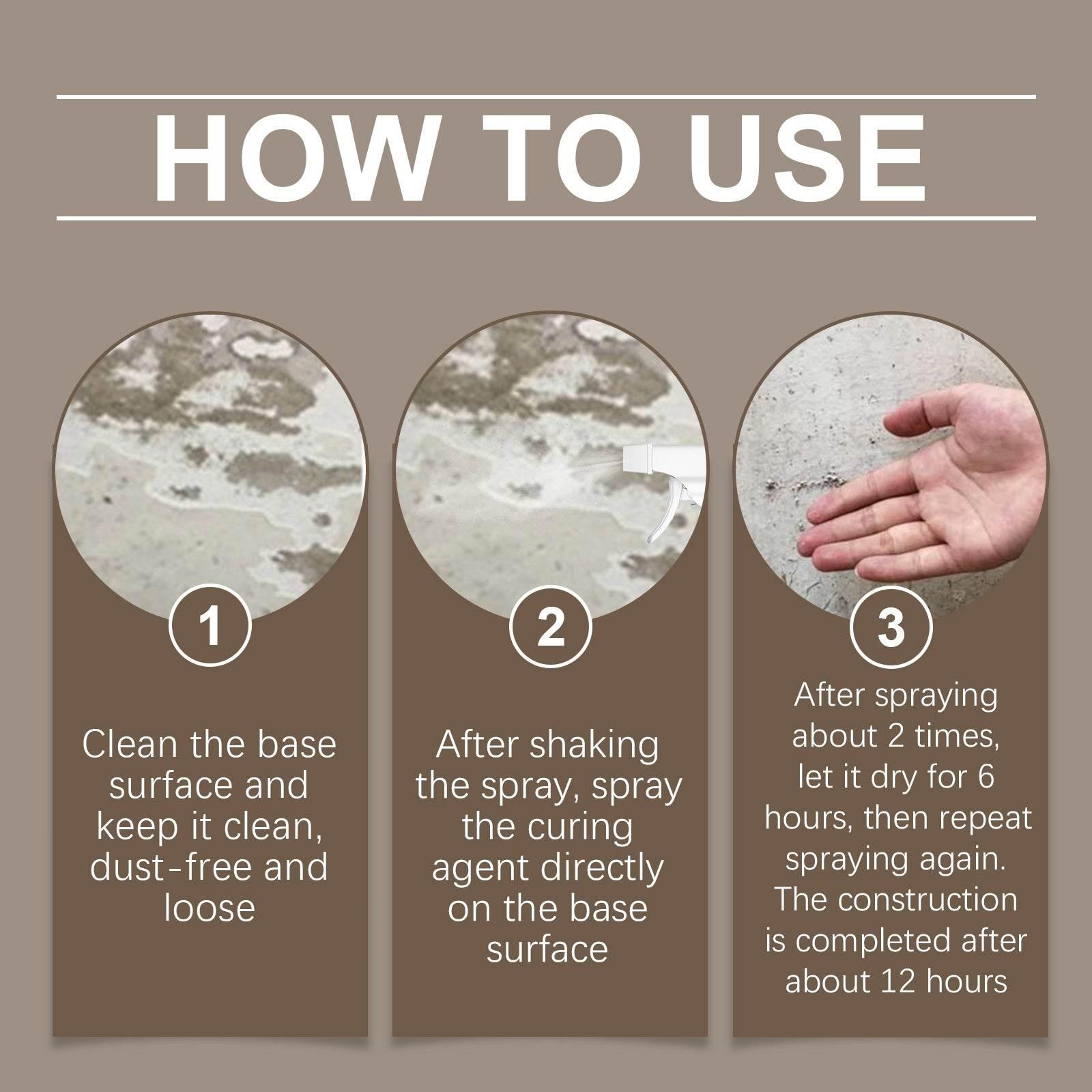 HOW TO USE

1

Clean the base surface and keep it clean, dust-free and loose

2

After shaking the spray, spray the curing agent directly on the base surface

3

After spraying about 2 times, let it dry for 6 hours, then repeat spraying again. The construction is completed after about 12 hours