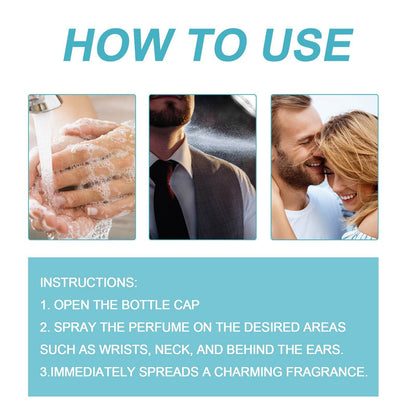 HOW TO USE

INSTRUCTIONS:
1. OPEN THE BOTTLE CAP
2. SPRAY THE PERFUME ON THE DESIRED AREAS SUCH AS WRISTS, NECK, AND BEHIND THE EARS.
3.IMMEDIATELY SPREADS A CHARMING FRAGRANCE.