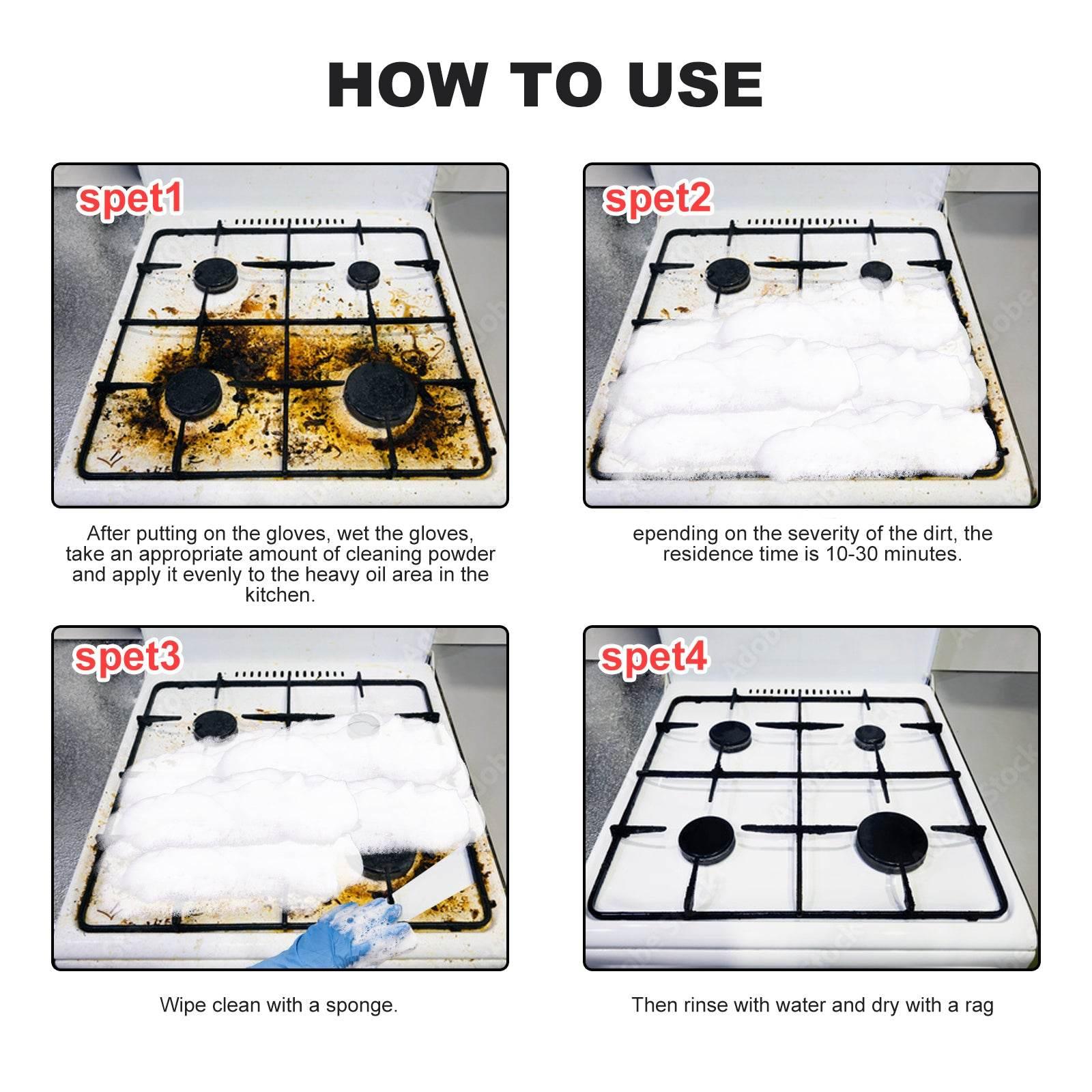 HOW TO USE

spet1

After putting on the gloves, wet the gloves, take an appropriate amount of cleaning powder and apply it evenly to the heavy oil area in the kitchen.

spet2

epending on the severity of the dirt, the residence time is 10-30 minutes.

spet3

Wipe clean with a sponge.

spet4

Then rinse with water and dry with a rag