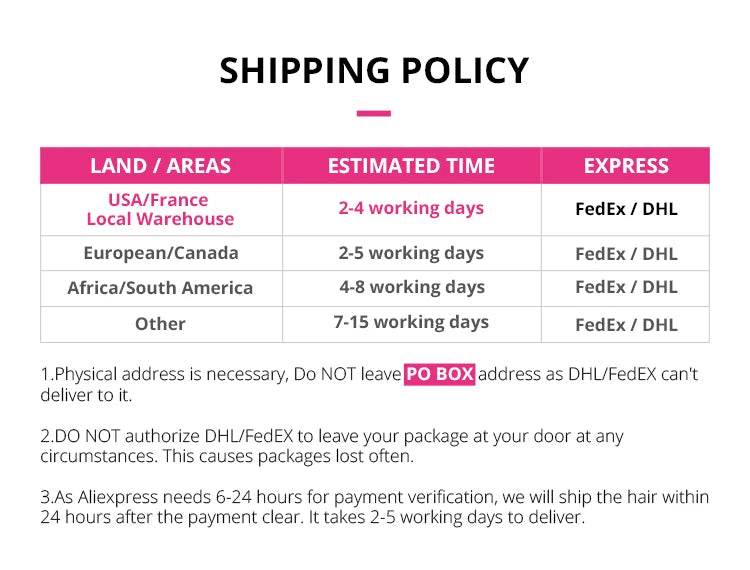 SHIPPING POLICY

| LAND / AREAS | ESTIMATED TIME | EXPRESS |
|---|---|---|
| USA/France Local Warehouse | 2-4 working days | FedEx / DHL |
| European/Canada | 2-5 working days | FedEx / DHL |
| Africa/South America | 4-8 working days | FedEx / DHL |
| Other | 7-15 working days | FedEx / DHL |

1.Physical address is necessary, Do NOT leave PO BOX address as DHL/FedEX can't deliver to it.

2.DO NOT authorize DHL/FedEX to leave your package at your door at any circumstances. This causes packages lost often.

3.As Aliexpress needs 6-24 hours for payment verification, we will ship the hair within 24 hours after the payment clear. It takes 2-5 working days to deliver.