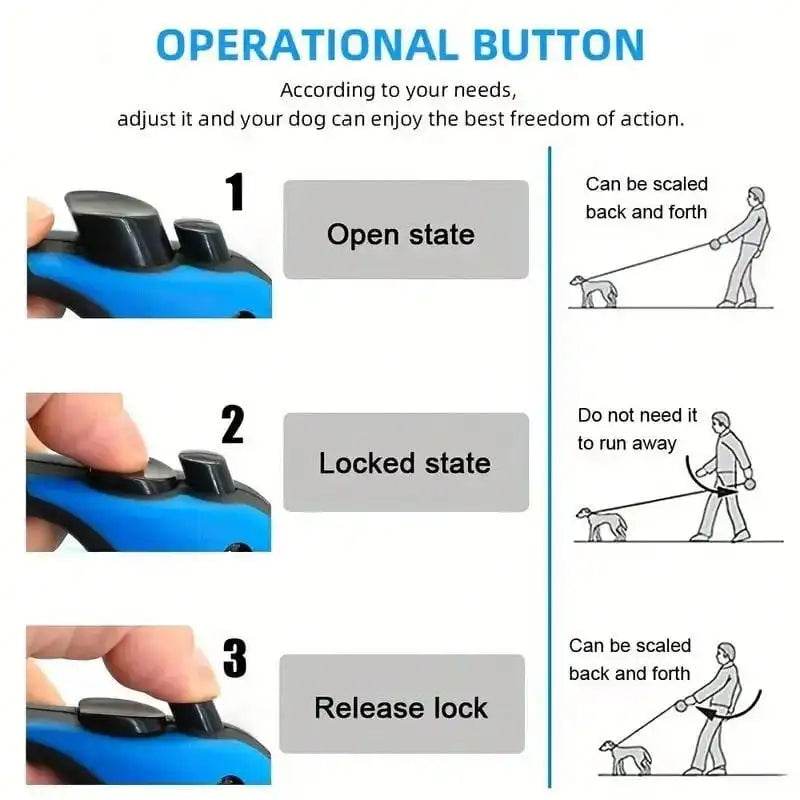 OPERATIONAL BUTTON

According to your needs, adjust it and your dog can enjoy the best freedom of action.

1

Open state

Can be scaled back and forth

2

Locked state

Do not need it to run away

3

Release lock

Can be scaled back and forth