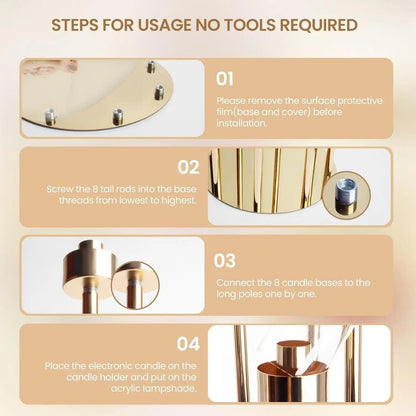 STEPS FOR USAGE NO TOOLS REQUIRED

01

Please remove the surface protective film(base and cover) before installation.

02

Screw the 8 tail rods into the base threads from lowest to highest.

03

Connect the 8 candle bases to the long poles one by one.

04

Place the electronic candle on the candle holder and put on the acrylic lampshade.