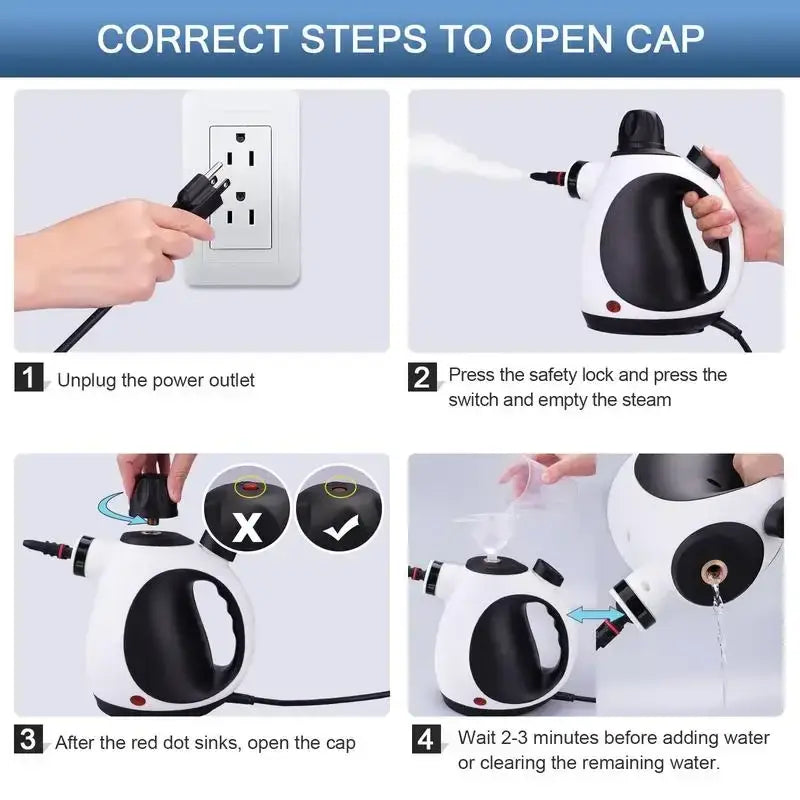 CORRECT STEPS TO OPEN CAP

1 Unplug the power outlet

2 Press the safety lock and press the switch and empty the steam

X

3 After the red dot sinks, open the cap

4 Wait 2-3 minutes before adding water or clearing the remaining water.