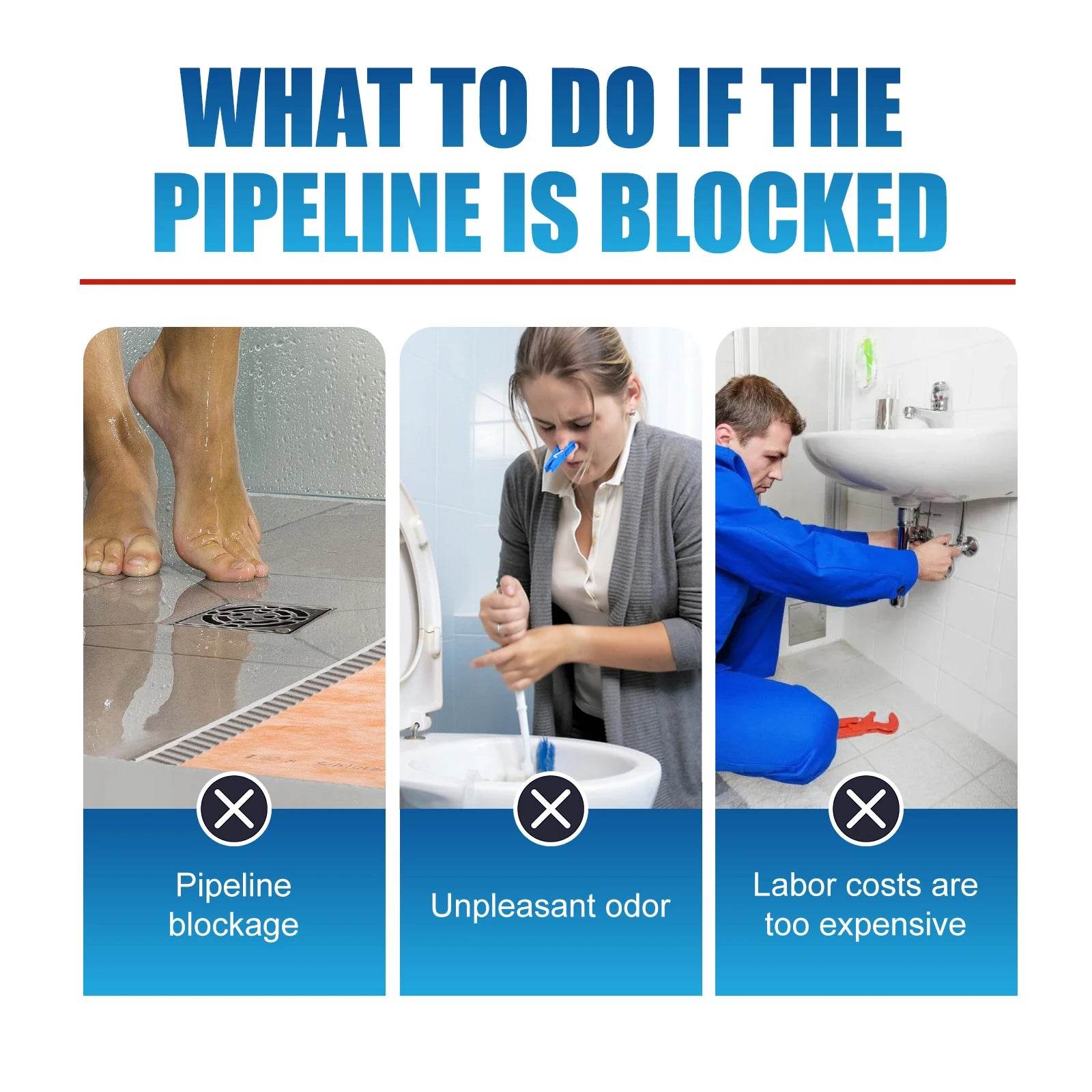 WHAT TO DO IF THE PIPELINE IS BLOCKED

Pipeline blockage

Unpleasant odor

Labor costs are too expensive