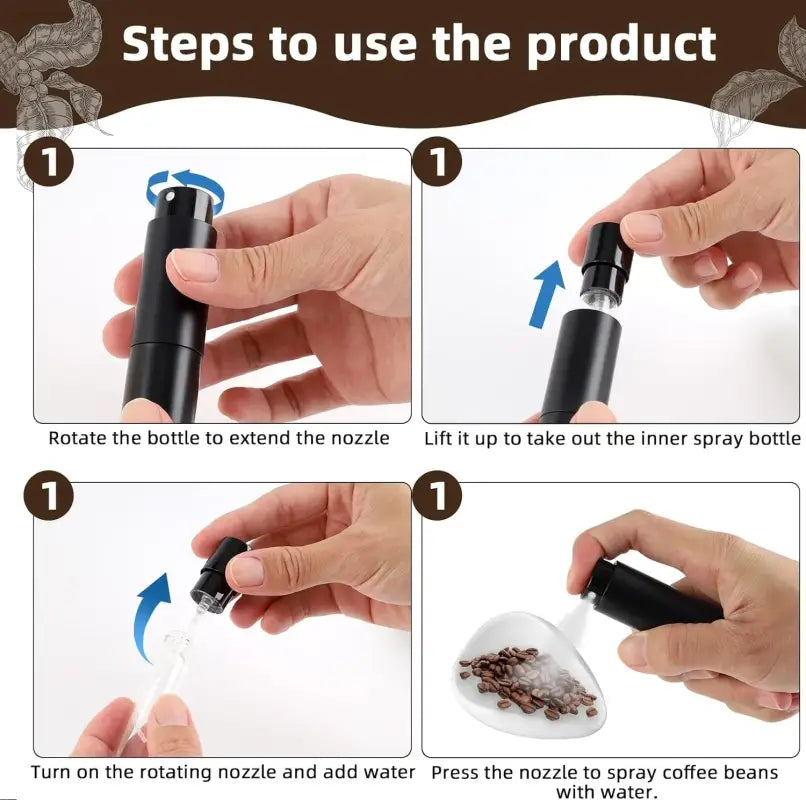 Steps to use the product

1

Rotate the bottle to extend the nozzle

1

Lift it up to take out the inner spray bottle

1

Turn on the rotating nozzle and add water

1

Press the nozzle to spray coffee beans with water.