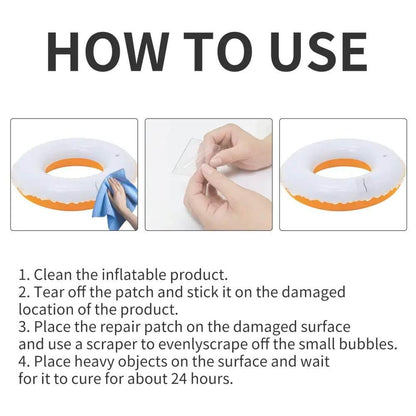 HOW TO USE

1. Clean the inflatable product.
2. Tear off the patch and stick it on the damaged location of the product.
3. Place the repair patch on the damaged surface and use a scraper to evenlyscrape off the small bubbles.
4. Place heavy objects on the surface and wait for it to cure for about 24 hours.