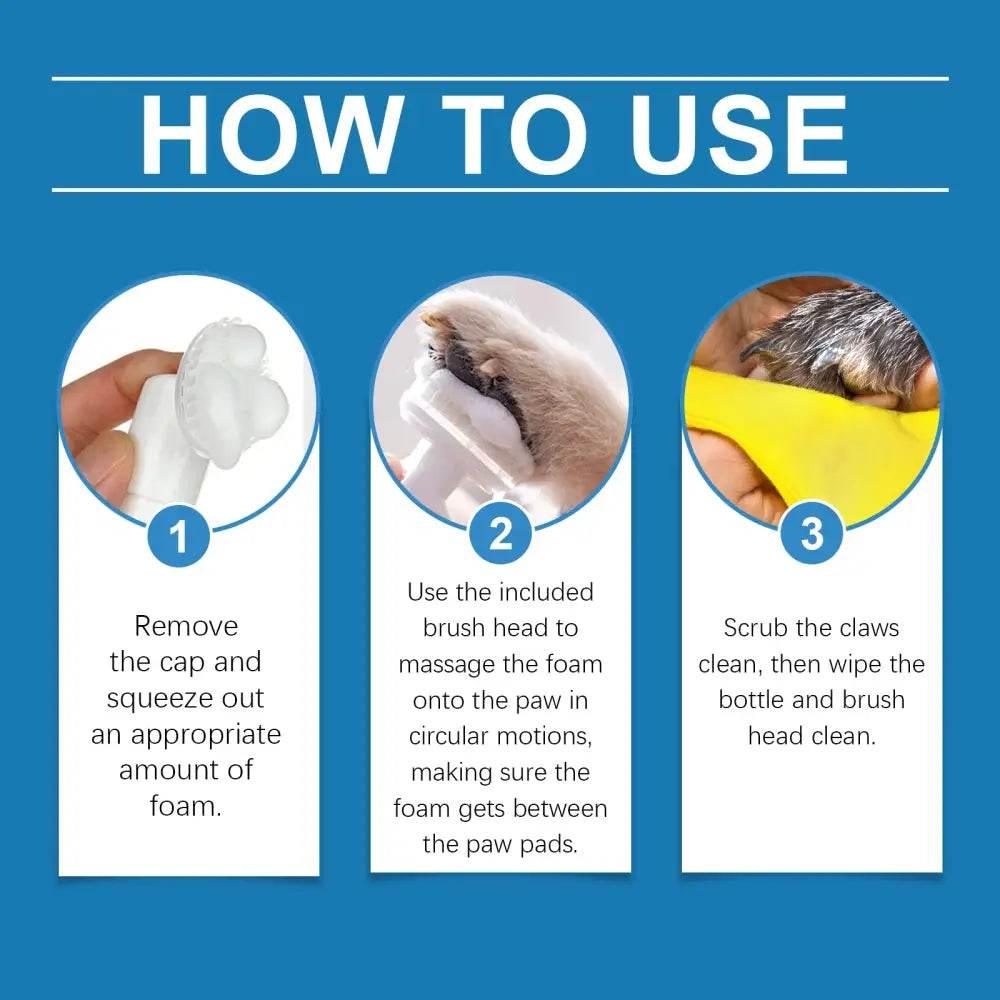 HOW TO USE

1

Remove the cap and squeeze out an appropriate amount of foam.

2

Use the included brush head to massage the foam onto the paw in circular motions, making sure the foam gets between the paw pads.

3

Scrub the claws clean, then wipe the bottle and brush head clean.